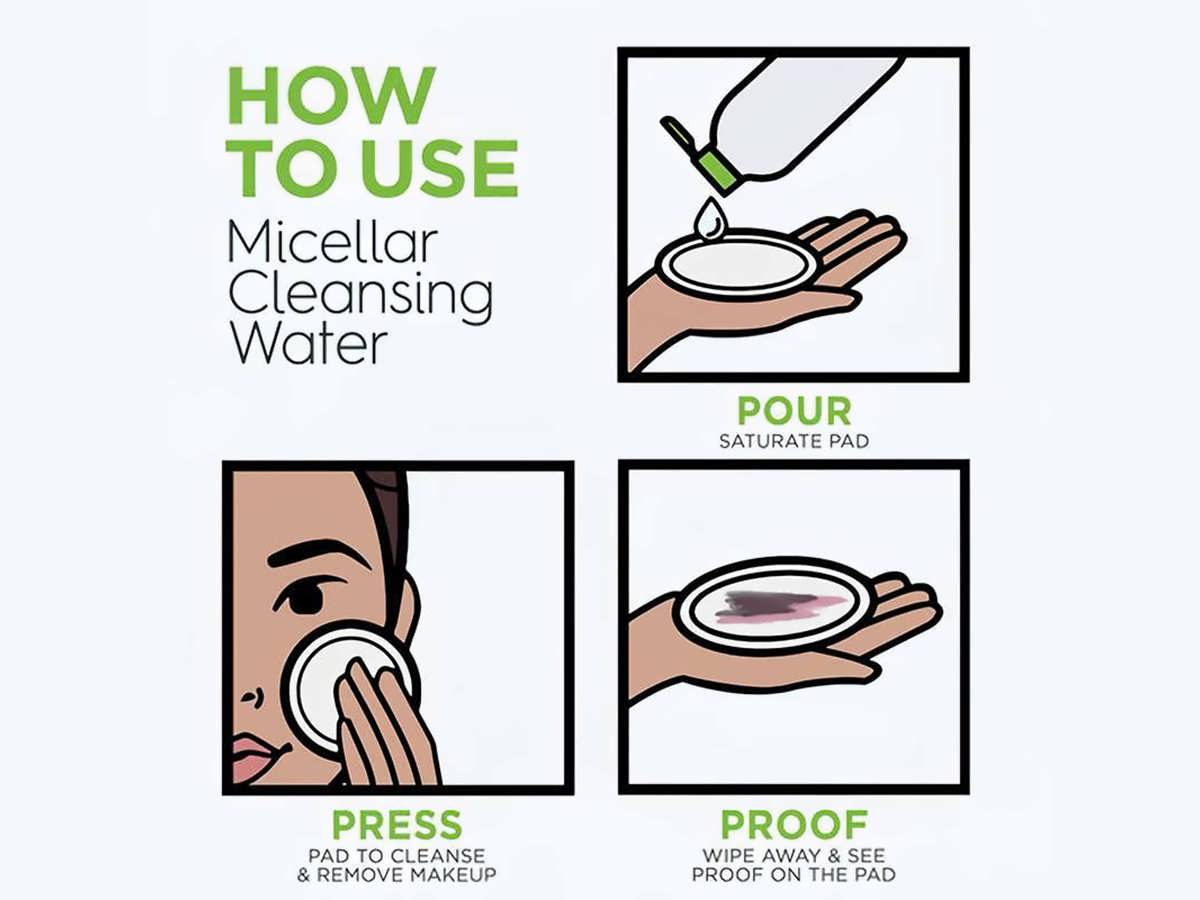 HOW TO USE
Micellar Cleansing Water

POUR
SATURATE PAD

PRESS
PAD TO CLEANSE & REMOVE MAKEUP

PROOF
WIPE AWAY & SEE PROOF ON THE PAD